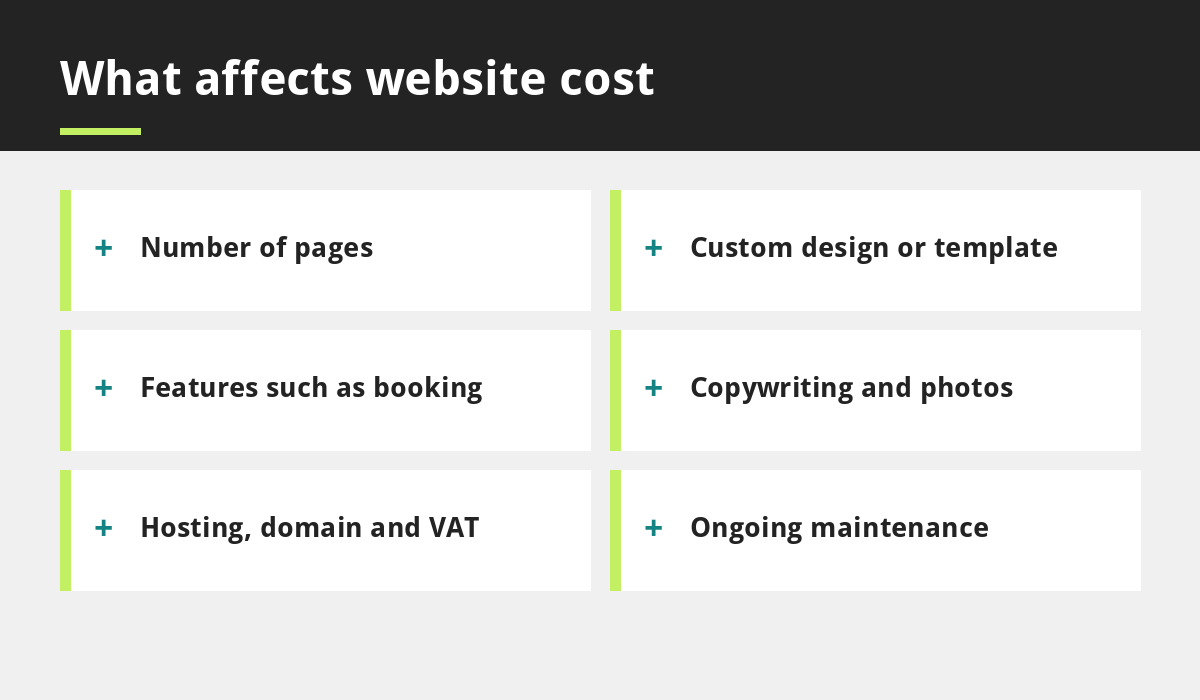 What affects website cost

+ Number of pages

+ Features such as booking

+ Hosting, domain and VAT

+ Custom design or template

+ Copywriting and photos

+ Ongoing maintenance