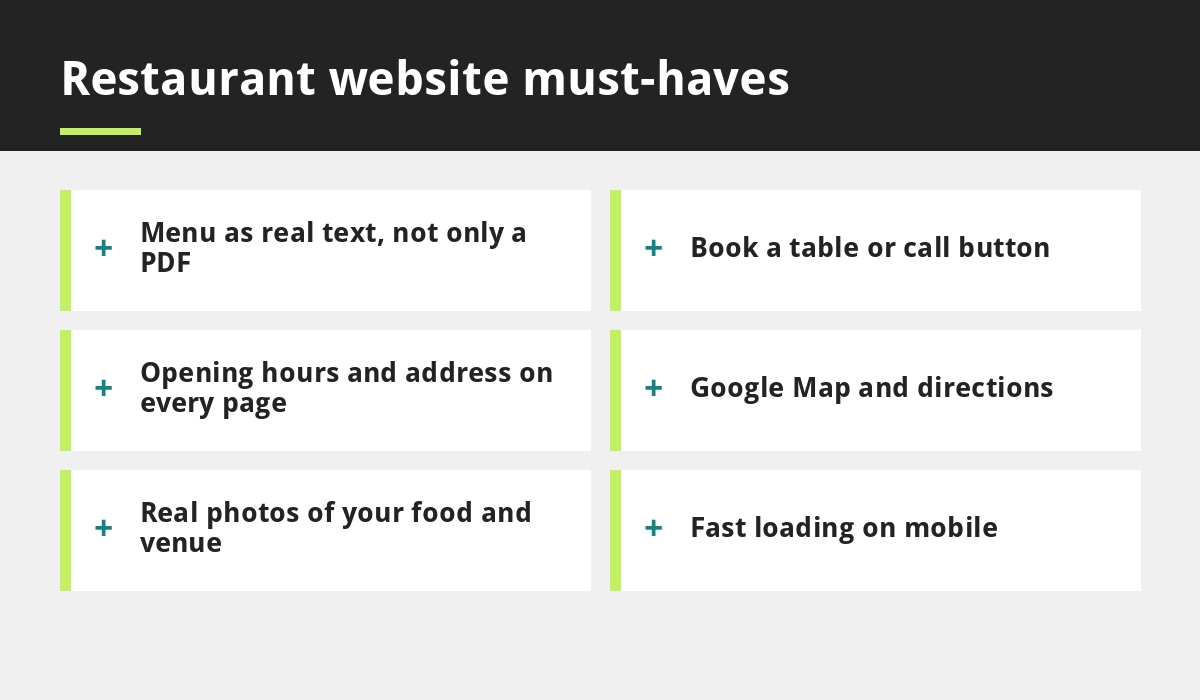 Restaurant website must-haves

+ Menu as real text, not only a PDF

+ Opening hours and address on every page

+ Real photos of your food and venue

+ Book a table or call button

+ Google Map and directions

+ Fast loading on mobile