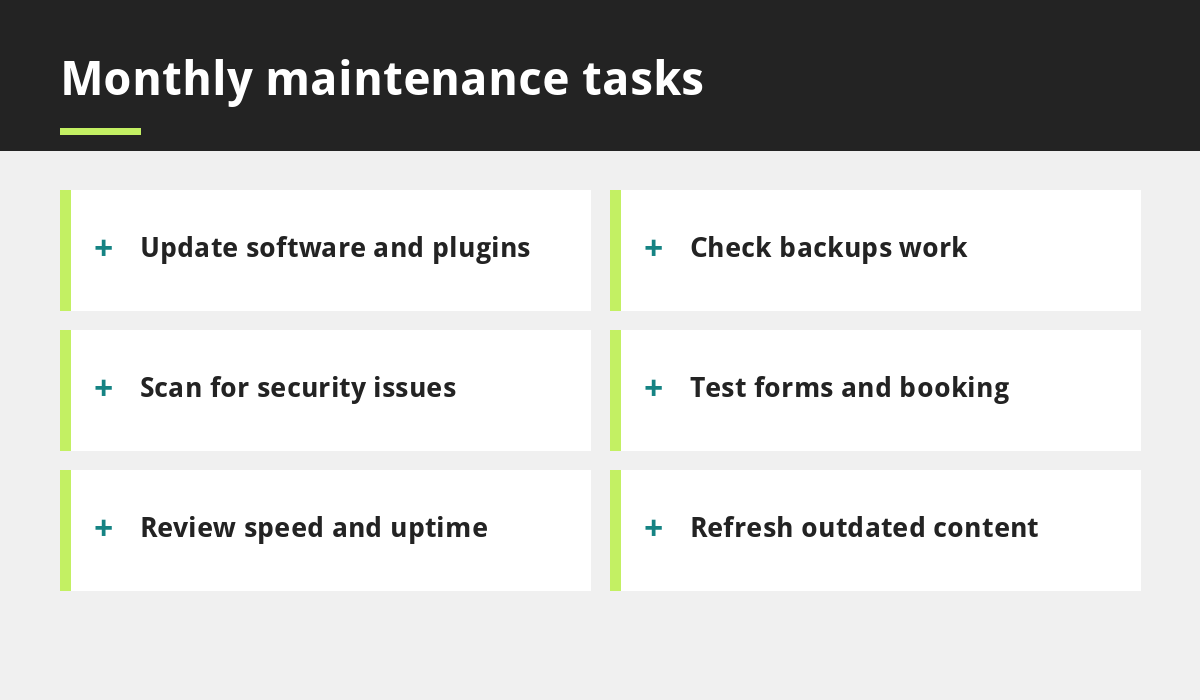 Monthly maintenance tasks

+ Update software and plugins

+ Scan for security issues

+ Review speed and uptime

+ Check backups work

+ Test forms and booking

+ Refresh outdated content